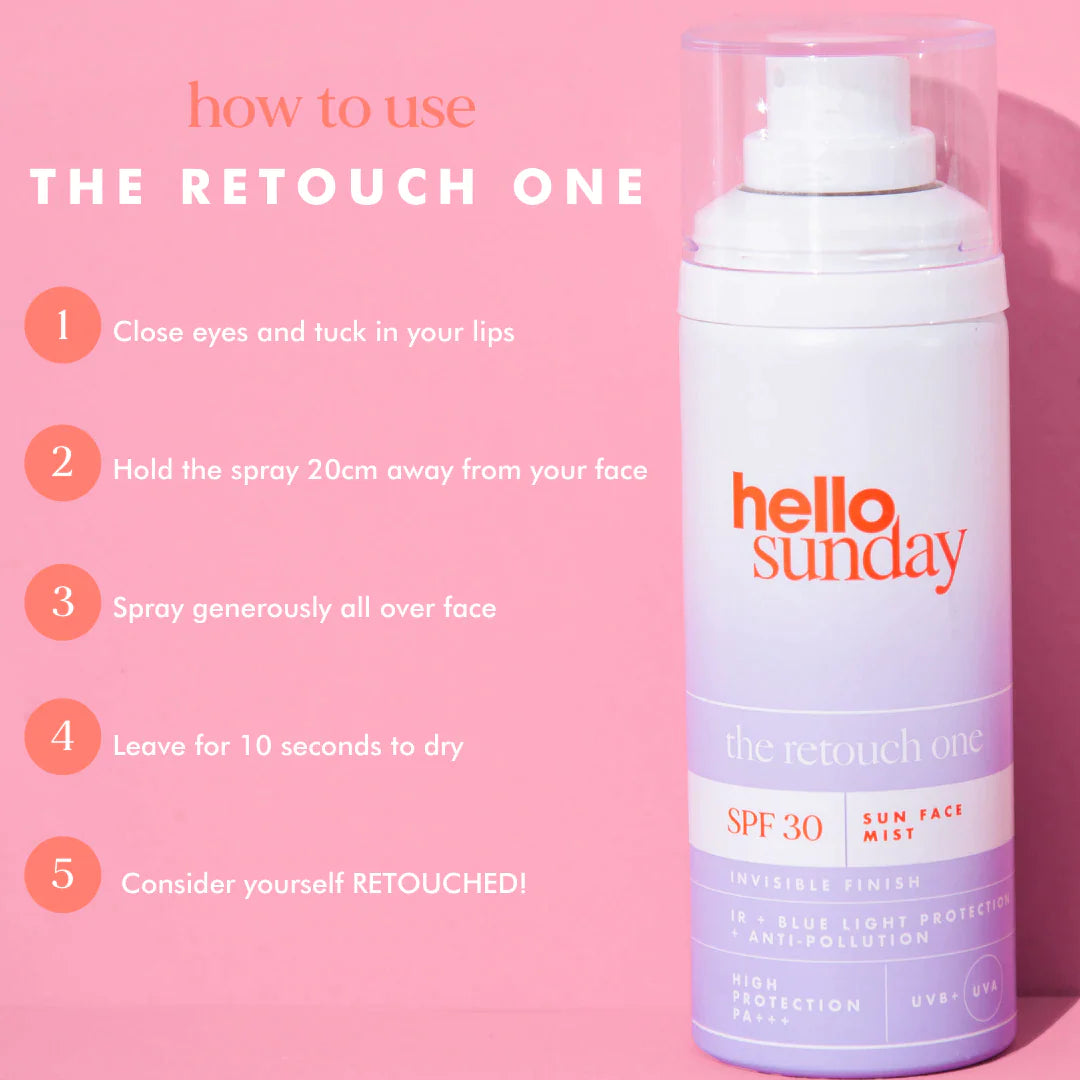 how to use
THE RETOUCH ONE

1 Close eyes and tuck in your lips

2 Hold the spray 20cm away from your face

3 Spray generously all over face

4 Leave for 10 seconds to dry

5 Consider yourself RETOUCHED!

hello sunday

the retouch one

SPF 30 SUN FACE MIST

INVISIBLE FINISH

IR + BLUE LIGHT PROTECTION + ANTI-POLLUTION

HIGH PROTECTION PA+++

UVB+ UVA